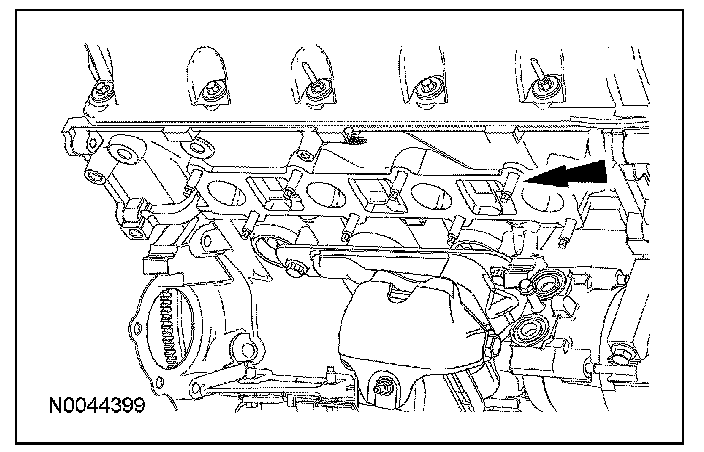 N0044399