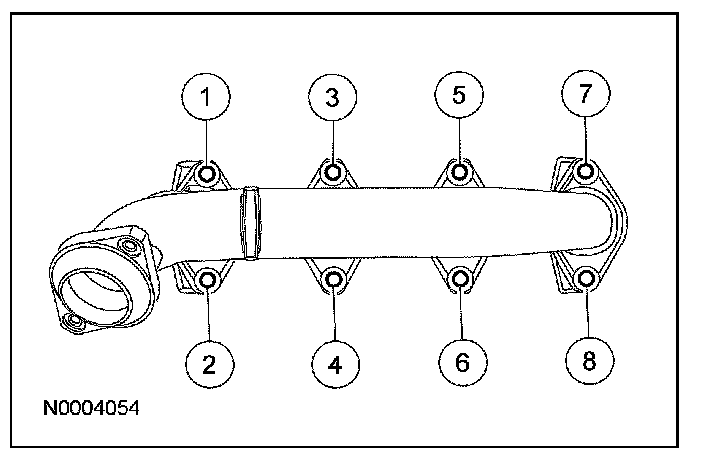 1
3
5
7
2
4
6
8
N0004054