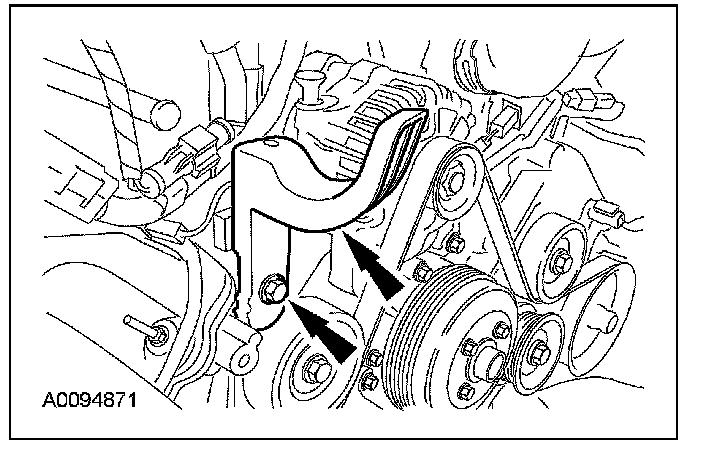 A0094871