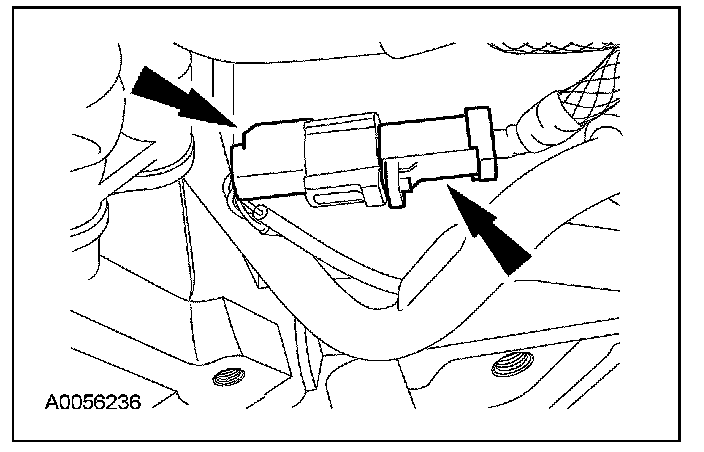 A0056236