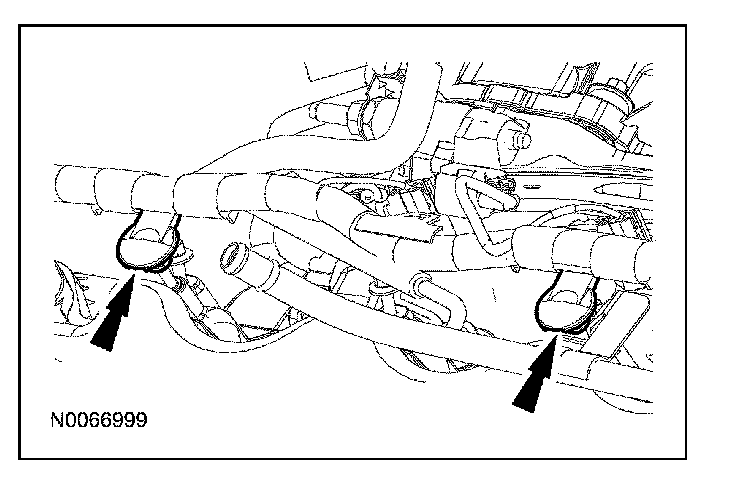 N0066999