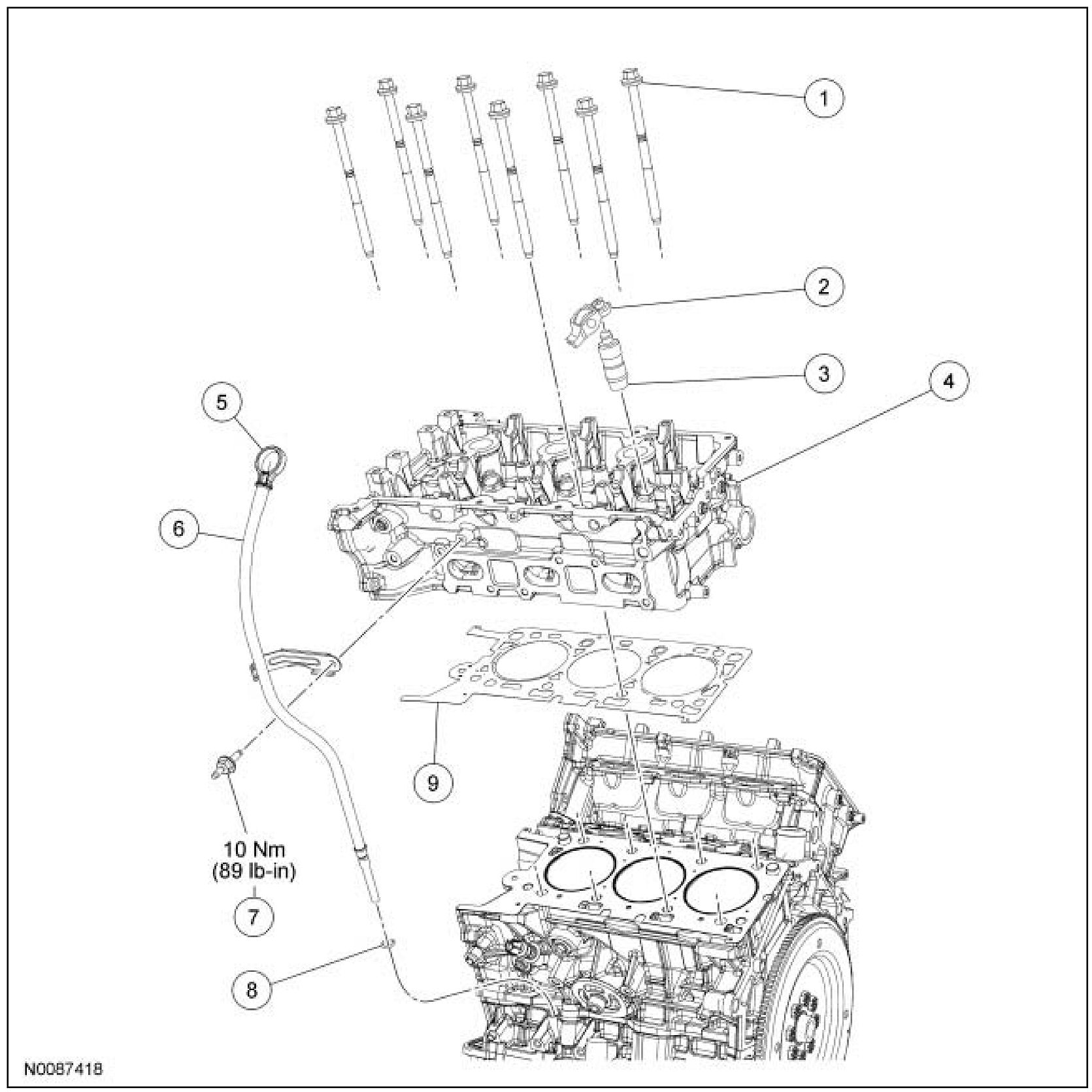 1

2

3

4

5

6

9

10 Nm
(89 lb-in)

7

8

N0087418