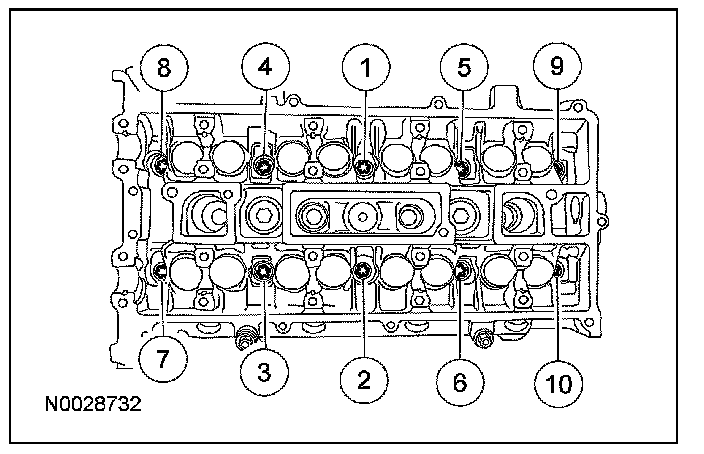 8 4 1 5 9

7 3 2 6 10

N0028732