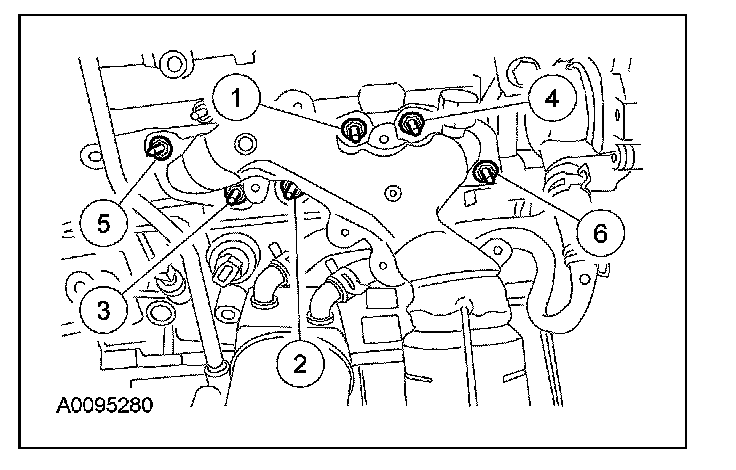 1
4
5
6
3
2
A0095280