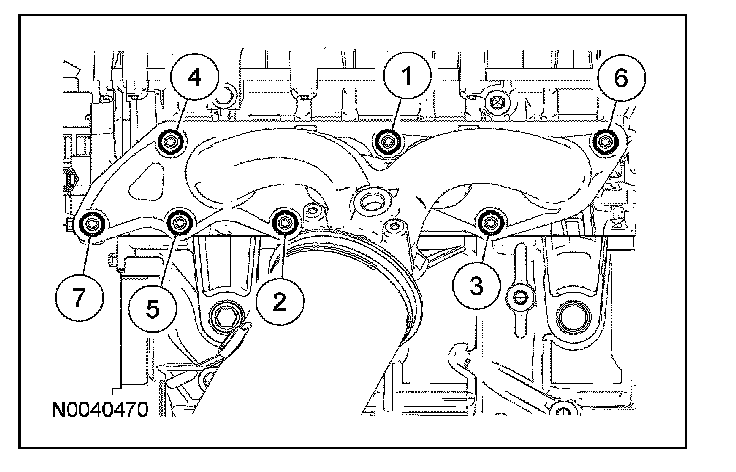 4
1
6
7
5
2
3
N0040470