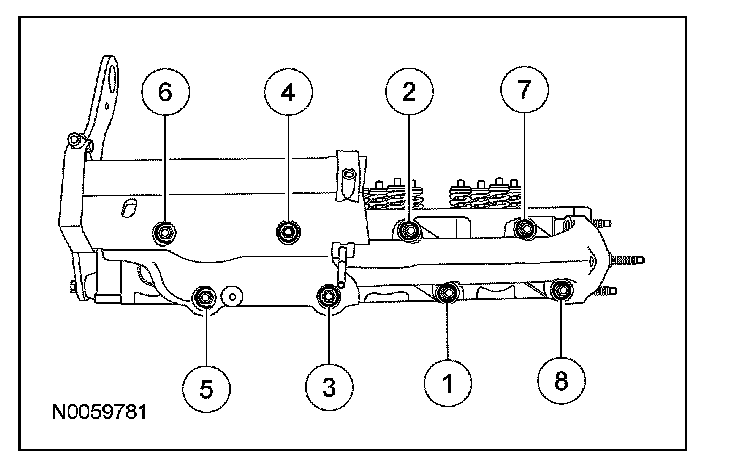 6
4
2
7
5
3
1
8
N0059781