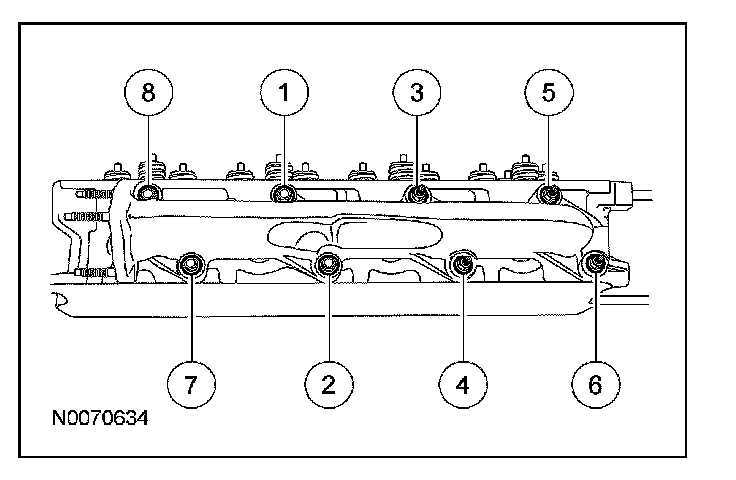 8
1
3
5
7
2
4
6
N0070634