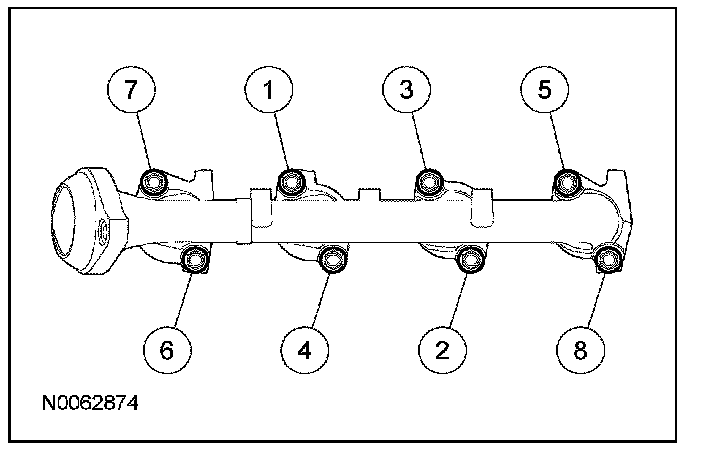 7 1 3 5

6 4 2 8

N0062874