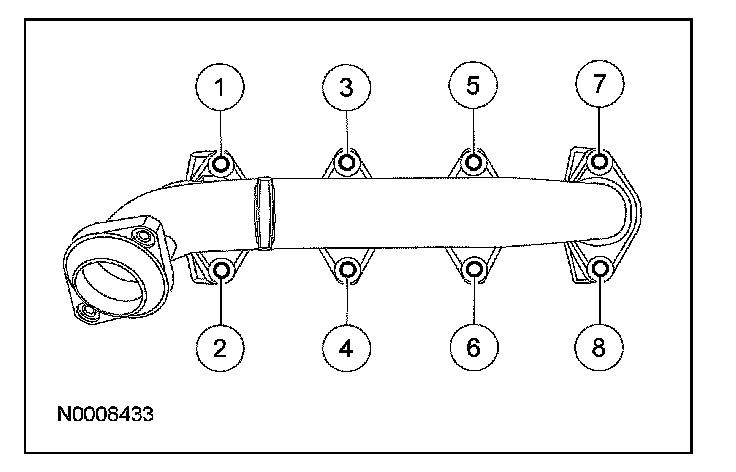 1
3
5
7
2
4
6
8
N0008433