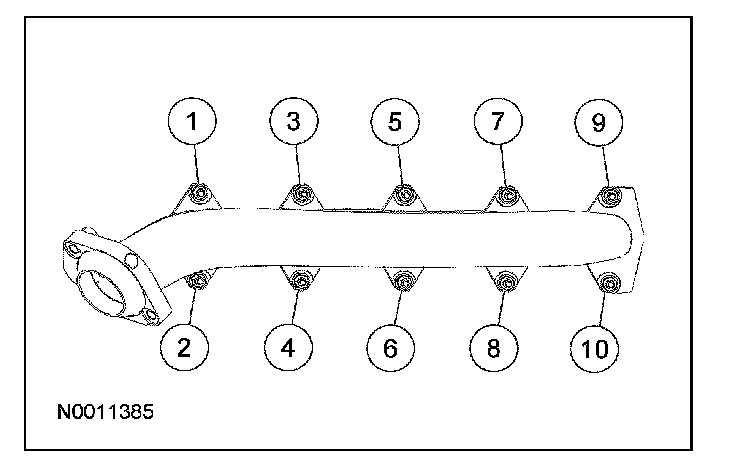 1
3
5
7
9
2
4
6
8
10
N0011385