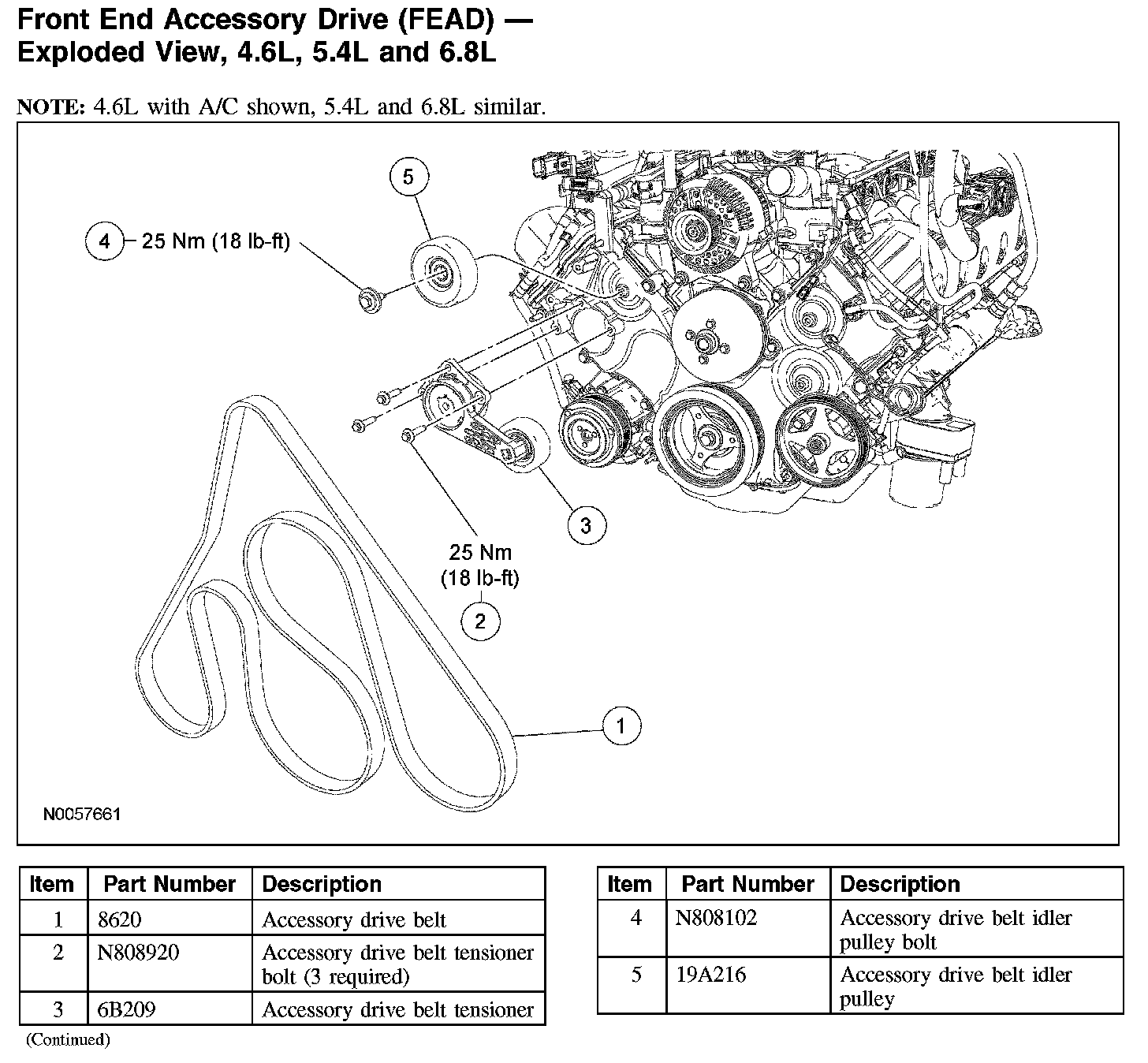 Front End Accessory Drive (FEAD) — Exploded View, 4.6L, 5.4L and 6.8L

NOTE: 4.6L with A/C shown, 5.4L and 6.8L similar.

5

4 25 Nm (18 lb-ft)

3

25 Nm (18 lb-ft)

2

1

N0057661

| Item | Part Number | Description |
|---|---|---|
| 1 | 8620 | Accessory drive belt |
| 2 | N808920 | Accessory drive belt tensioner bolt (3 required) |
| 3 | 6B209 | Accessory drive belt tensioner |

(Continued)

| Item | Part Number | Description |
|---|---|---|
| 4 | N808102 | Accessory drive belt idler pulley bolt |
| 5 | 19A216 | Accessory drive belt idler pulley |