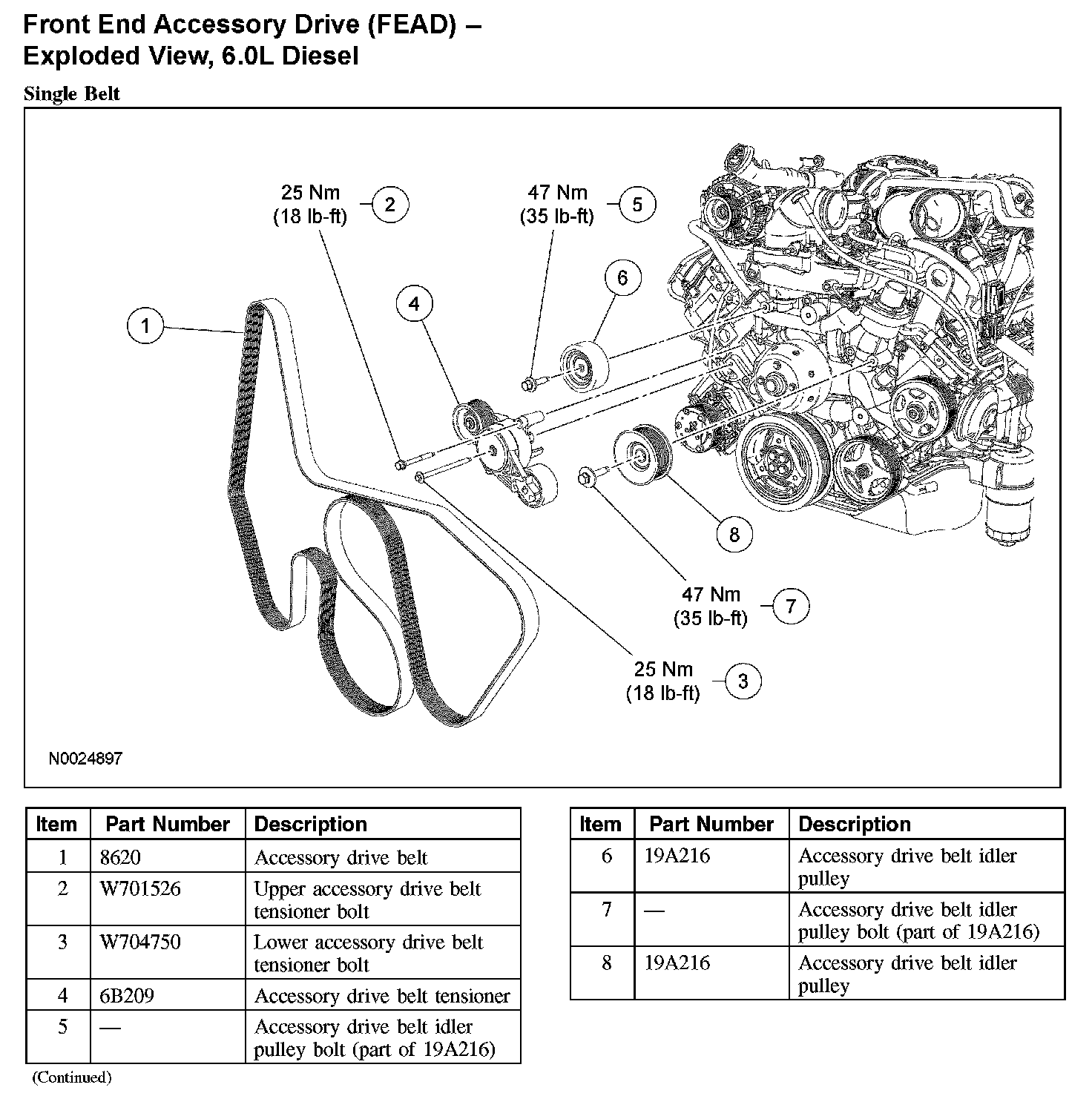 Front End Accessory Drive (FEAD) – Exploded View, 6.0L Diesel

Single Belt

25 Nm (18 lb-ft) 2

47 Nm (35 lb-ft) 5

6

4

1

8

47 Nm (35 lb-ft) 7

25 Nm (18 lb-ft) 3

N0024897

| Item | Part Number | Description |
|---|---|---|
| 1 | 8620 | Accessory drive belt |
| 2 | W701526 | Upper accessory drive belt tensioner bolt |
| 3 | W704750 | Lower accessory drive belt tensioner bolt |
| 4 | 6B209 | Accessory drive belt tensioner |
| 5 | — | Accessory drive belt idler pulley bolt (part of 19A216) |

(Continued)

| Item | Part Number | Description |
|---|---|---|
| 6 | 19A216 | Accessory drive belt idler pulley |
| 7 | — | Accessory drive belt idler pulley bolt (part of 19A216) |
| 8 | 19A216 | Accessory drive belt idler pulley |