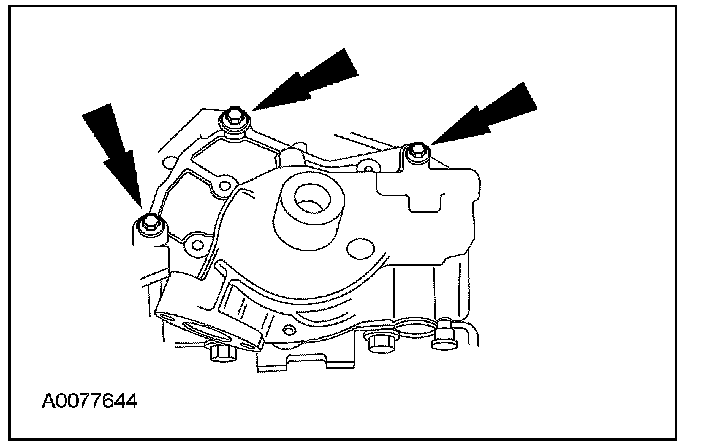 A0077644