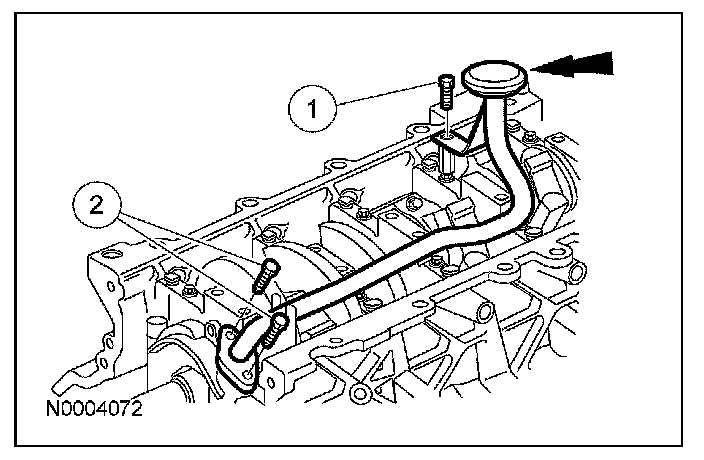 1

2

N0004072