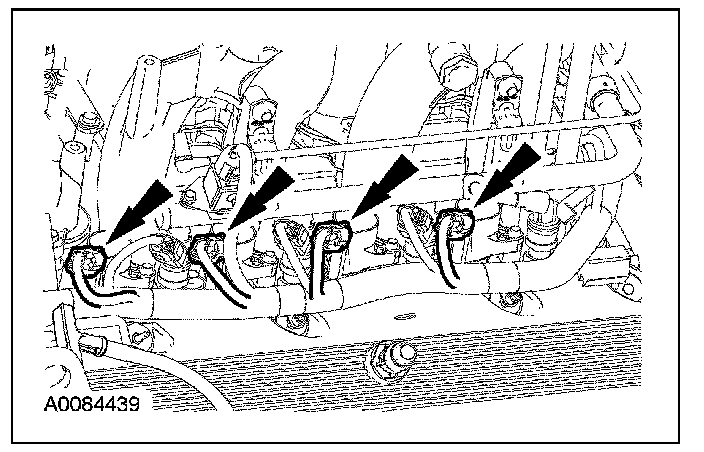 A0084439