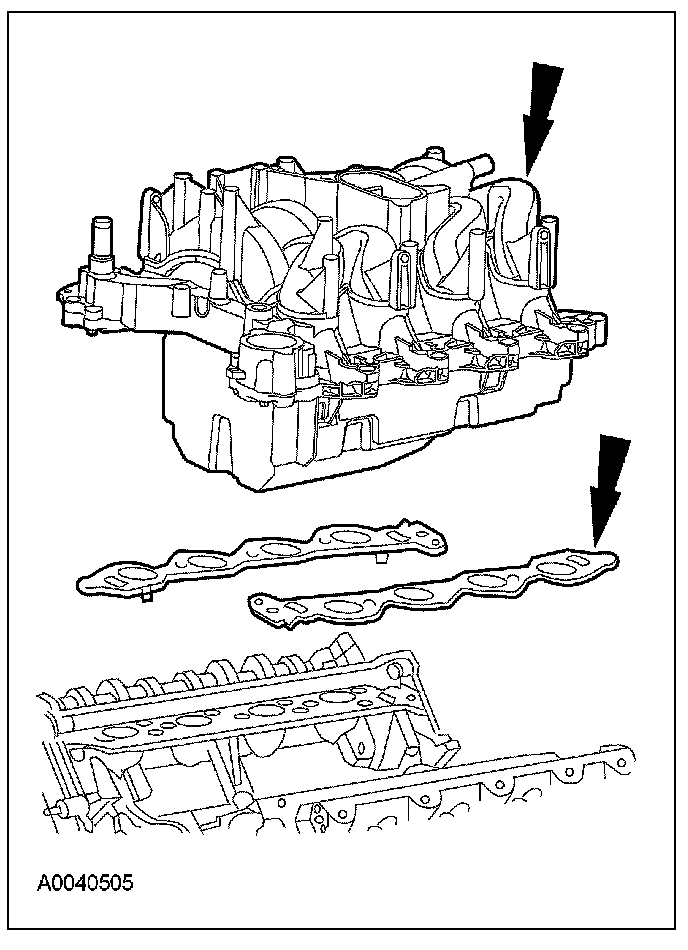 A0040505