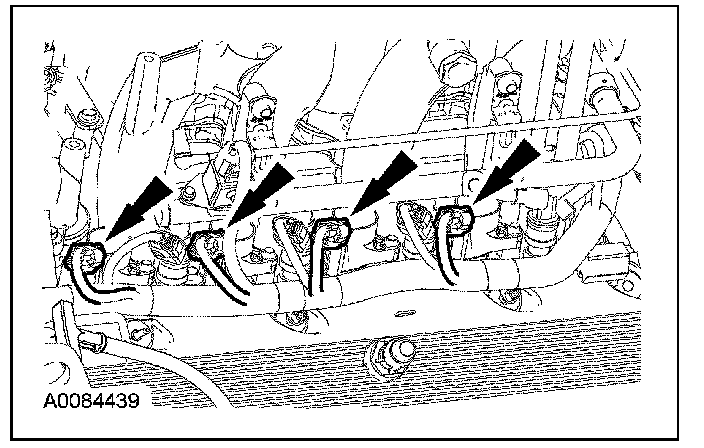 A0084439