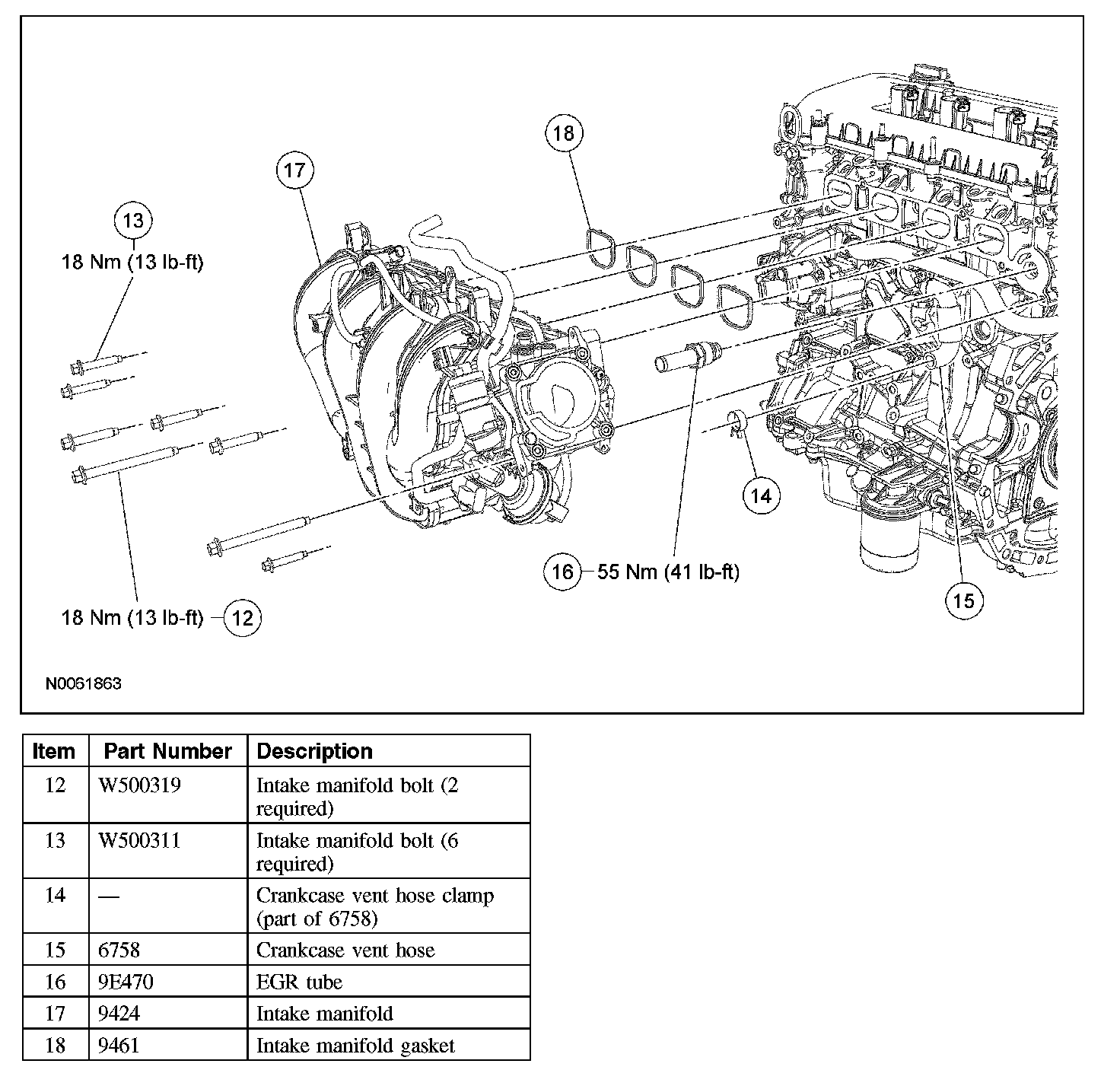 18

17

13

18 Nm (13 lb-ft)

14

16 55 Nm (41 lb-ft)

15

18 Nm (13 lb-ft) 12

N0061863

| Item | Part Number | Description |
|---|---|---|
| 12 | W500319 | Intake manifold bolt (2 required) |
| 13 | W500311 | Intake manifold bolt (6 required) |
| 14 | — | Crankcase vent hose clamp (part of 6758) |
| 15 | 6758 | Crankcase vent hose |
| 16 | 9E470 | EGR tube |
| 17 | 9424 | Intake manifold |
| 18 | 9461 | Intake manifold gasket |