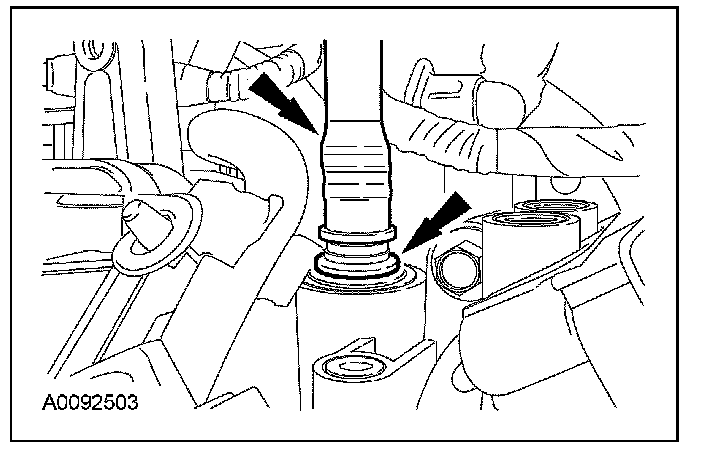 A0092503