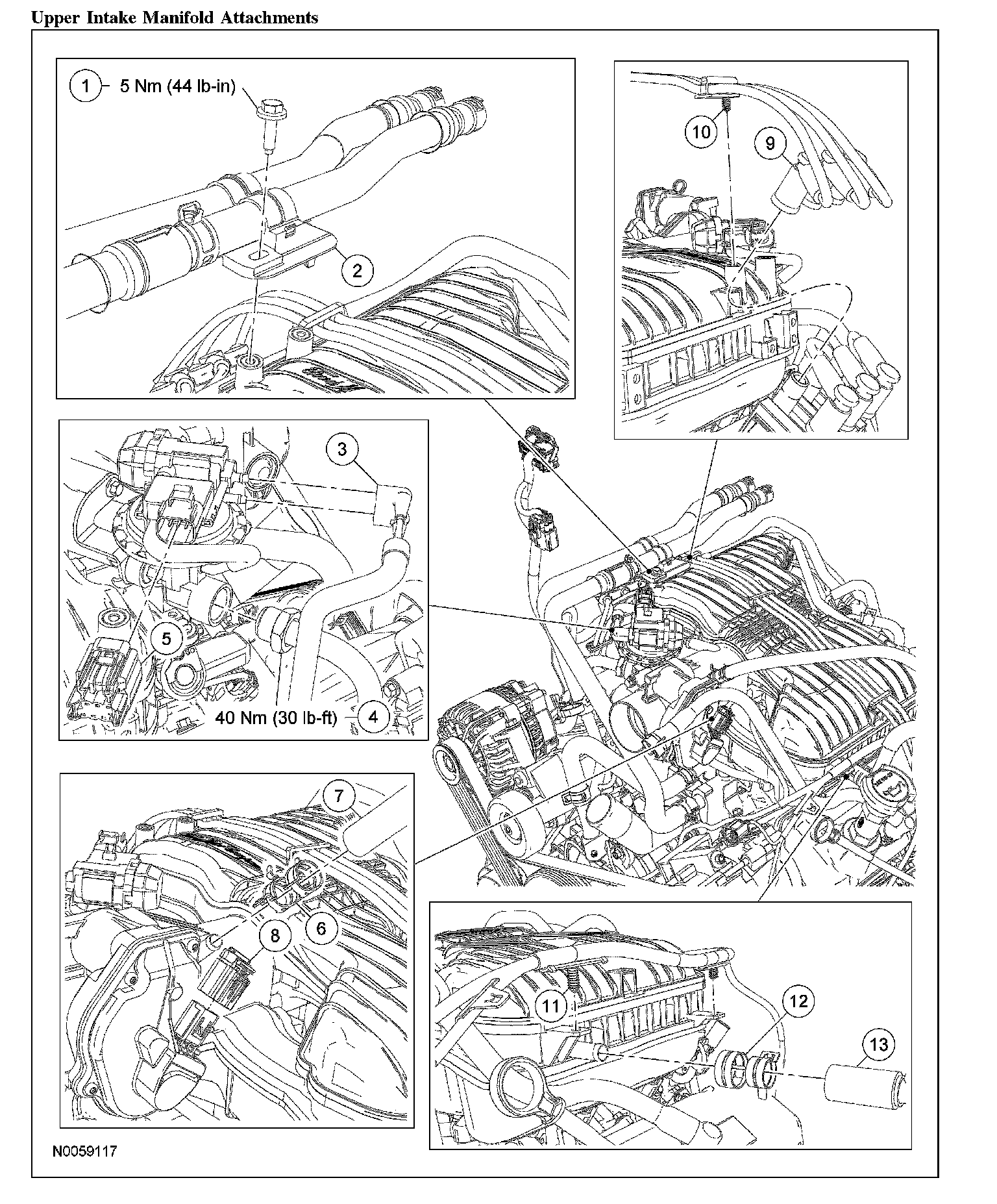 Upper Intake Manifold Attachments

1 5 Nm (44 lb-in)

2

10

9

3

5

40 Nm (30 lb-ft) 4

7

8

6

11

12

13

N0059117