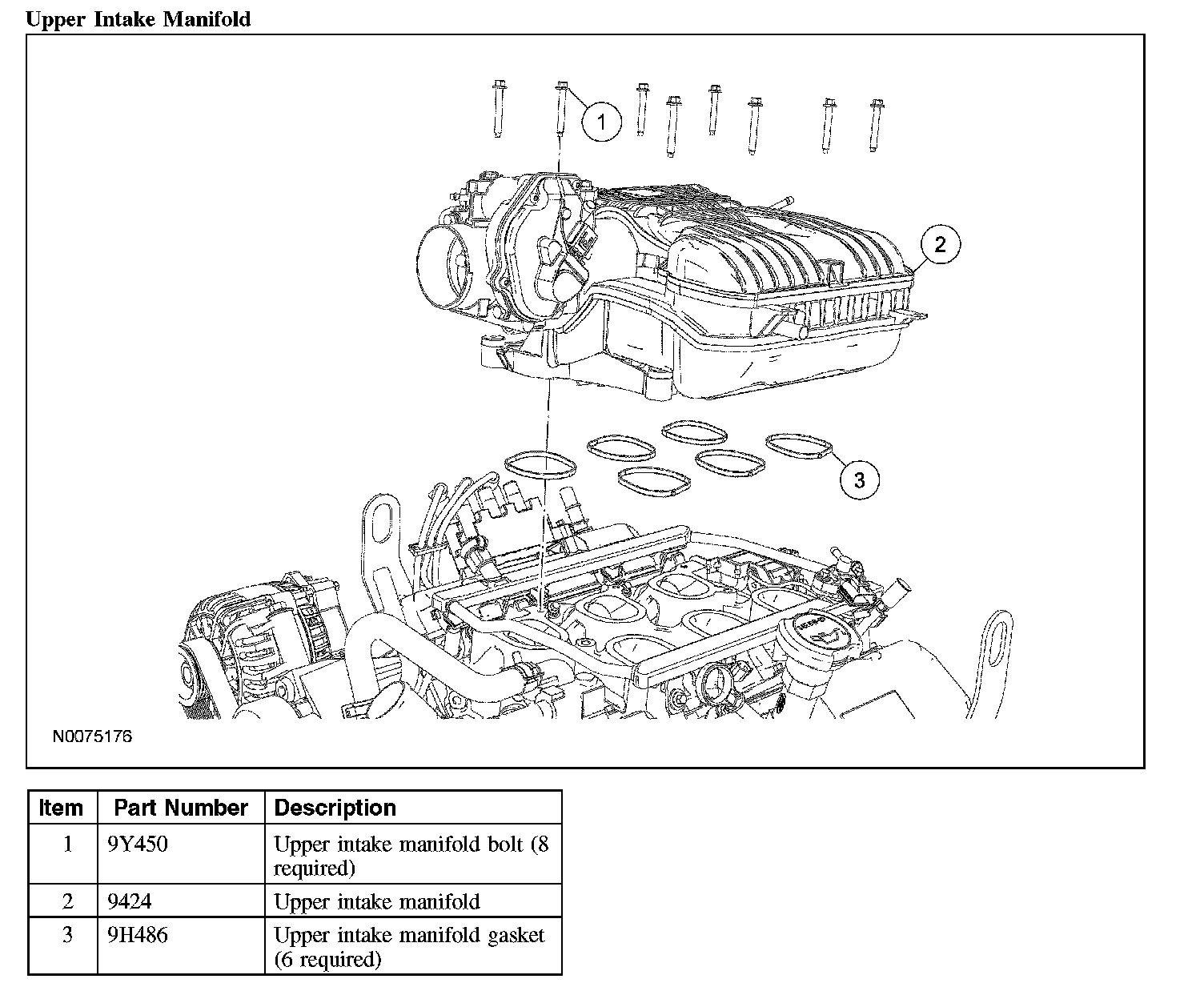 Upper Intake Manifold

1

2

3

N0075176

| Item | Part Number | Description |
|---|---|---|
| 1 | 9Y450 | Upper intake manifold bolt (8 required) |
| 2 | 9424 | Upper intake manifold |
| 3 | 9H486 | Upper intake manifold gasket (6 required) |