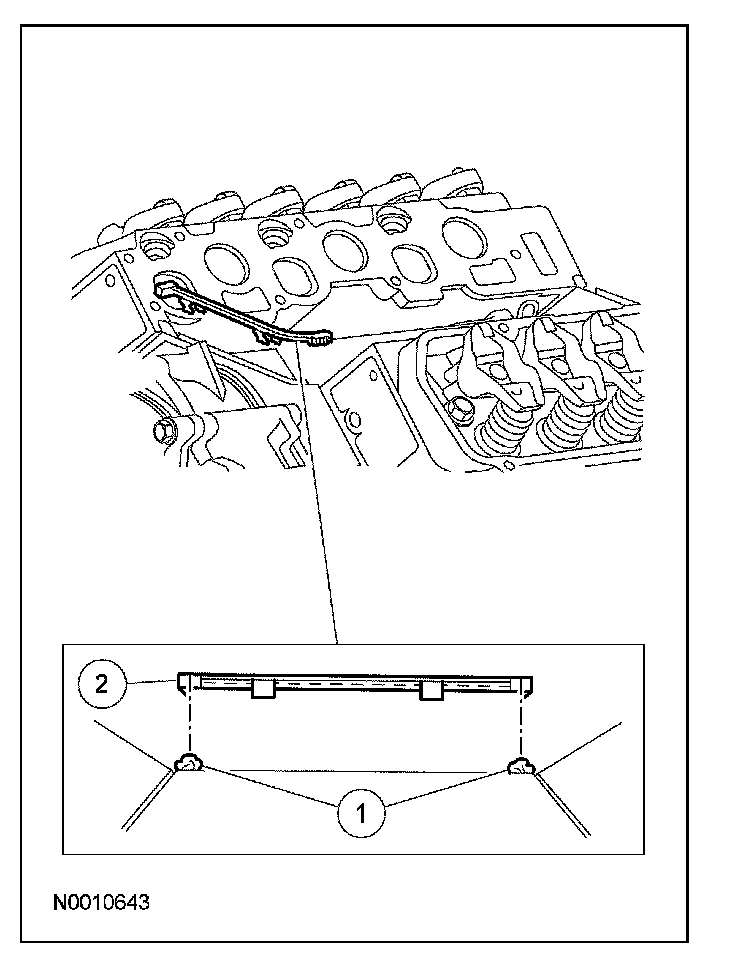 2

1

N0010643