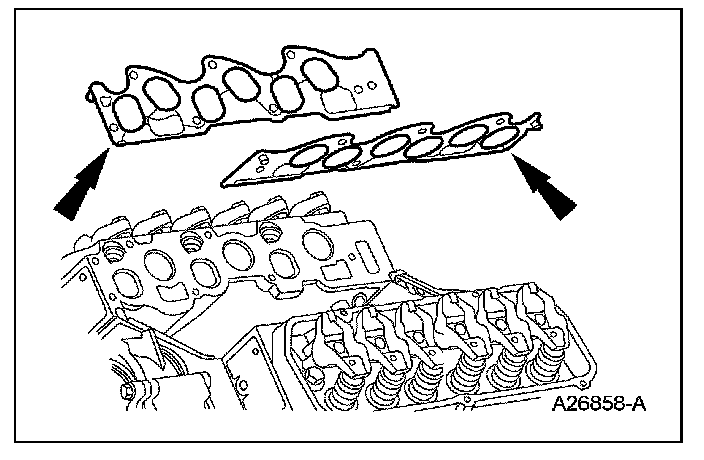 A26858-A