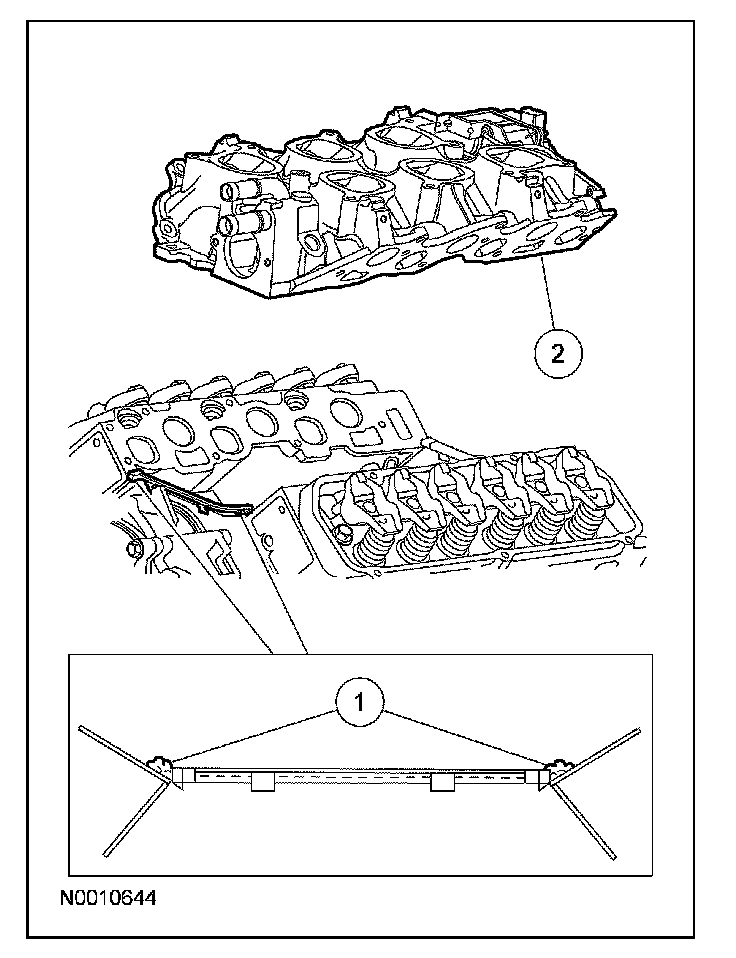 2

1

N0010644