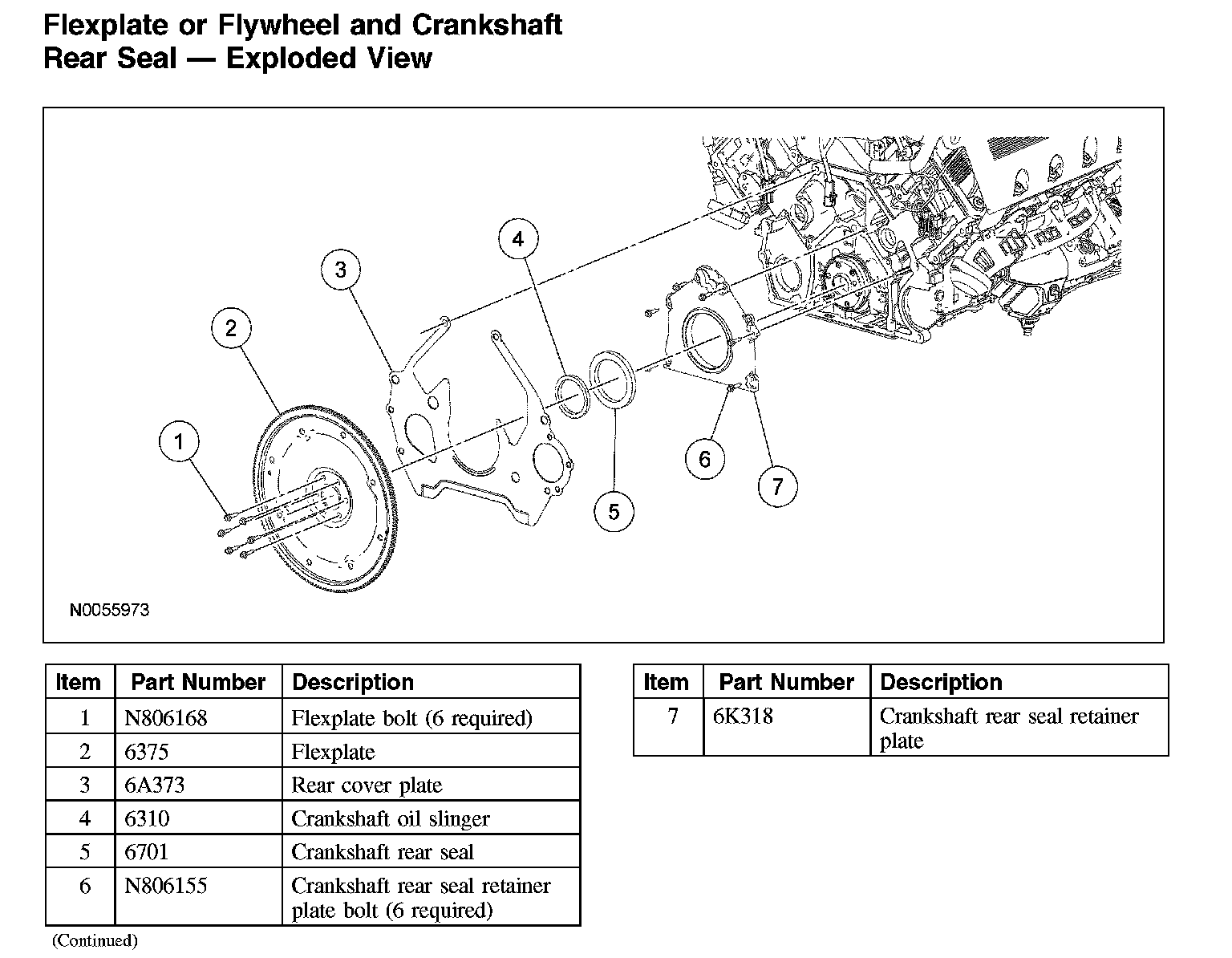 Flexplate or Flywheel and Crankshaft Rear Seal — Exploded View

4
3
2
1
6
7
5

N0055973

| Item | Part Number | Description |
|---|---|---|
| 1 | N806168 | Flexplate bolt (6 required) |
| 2 | 6375 | Flexplate |
| 3 | 6A373 | Rear cover plate |
| 4 | 6310 | Crankshaft oil slinger |
| 5 | 6701 | Crankshaft rear seal |
| 6 | N806155 | Crankshaft rear seal retainer plate bolt (6 required) |

(Continued)

| Item | Part Number | Description |
|---|---|---|
| 7 | 6K318 | Crankshaft rear seal retainer plate |