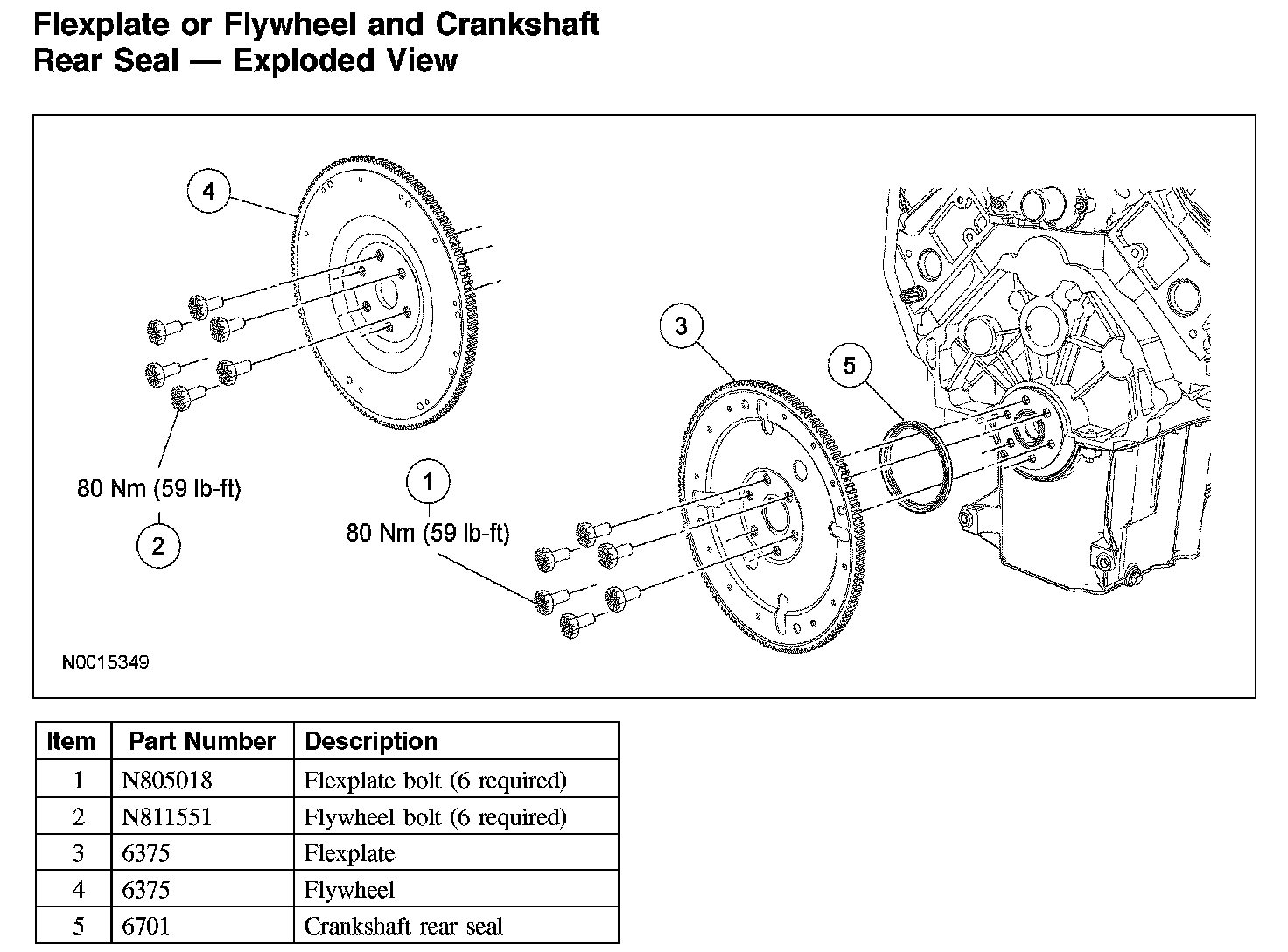 Flexplate or Flywheel and Crankshaft Rear Seal — Exploded View

4

3

5

80 Nm (59 lb-ft)

2

1

80 Nm (59 lb-ft)

N0015349

| Item | Part Number | Description |
|---|---|---|
| 1 | N805018 | Flexplate bolt (6 required) |
| 2 | N811551 | Flywheel bolt (6 required) |
| 3 | 6375 | Flexplate |
| 4 | 6375 | Flywheel |
| 5 | 6701 | Crankshaft rear seal |