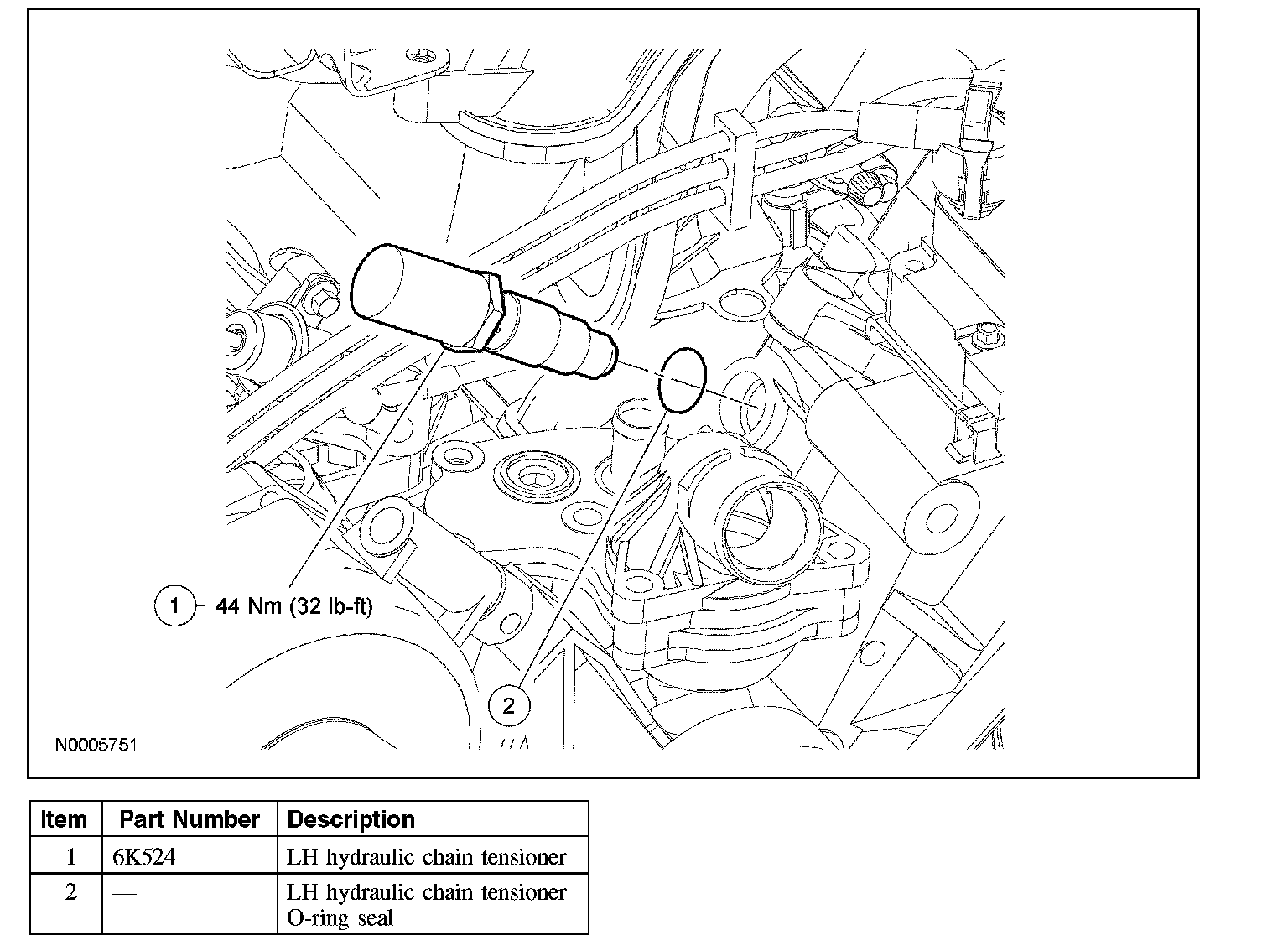 1 44 Nm (32 lb-ft)

2

N0005751

| Item | Part Number | Description |
|---|---|---|
| 1 | 6K524 | LH hydraulic chain tensioner |
| 2 | — | LH hydraulic chain tensioner O-ring seal |