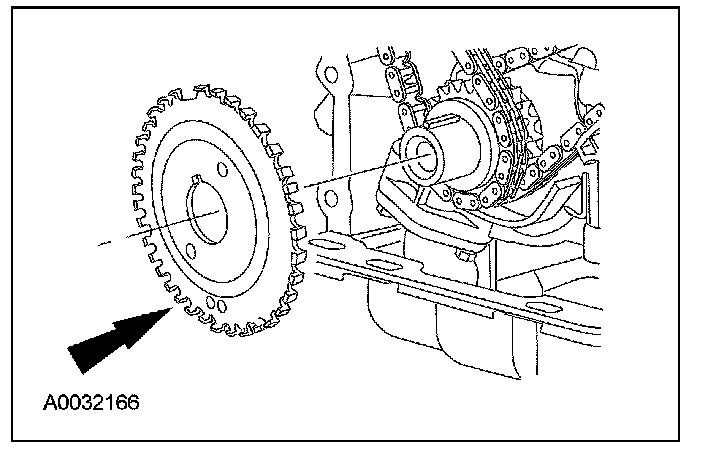 A0032166