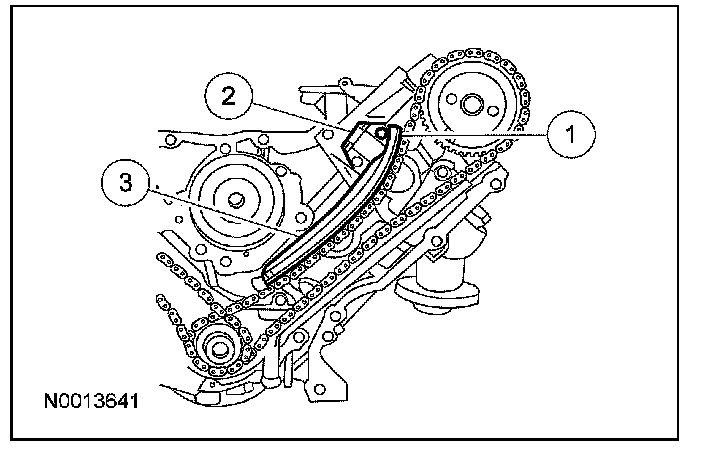 2
1
3
N0013641