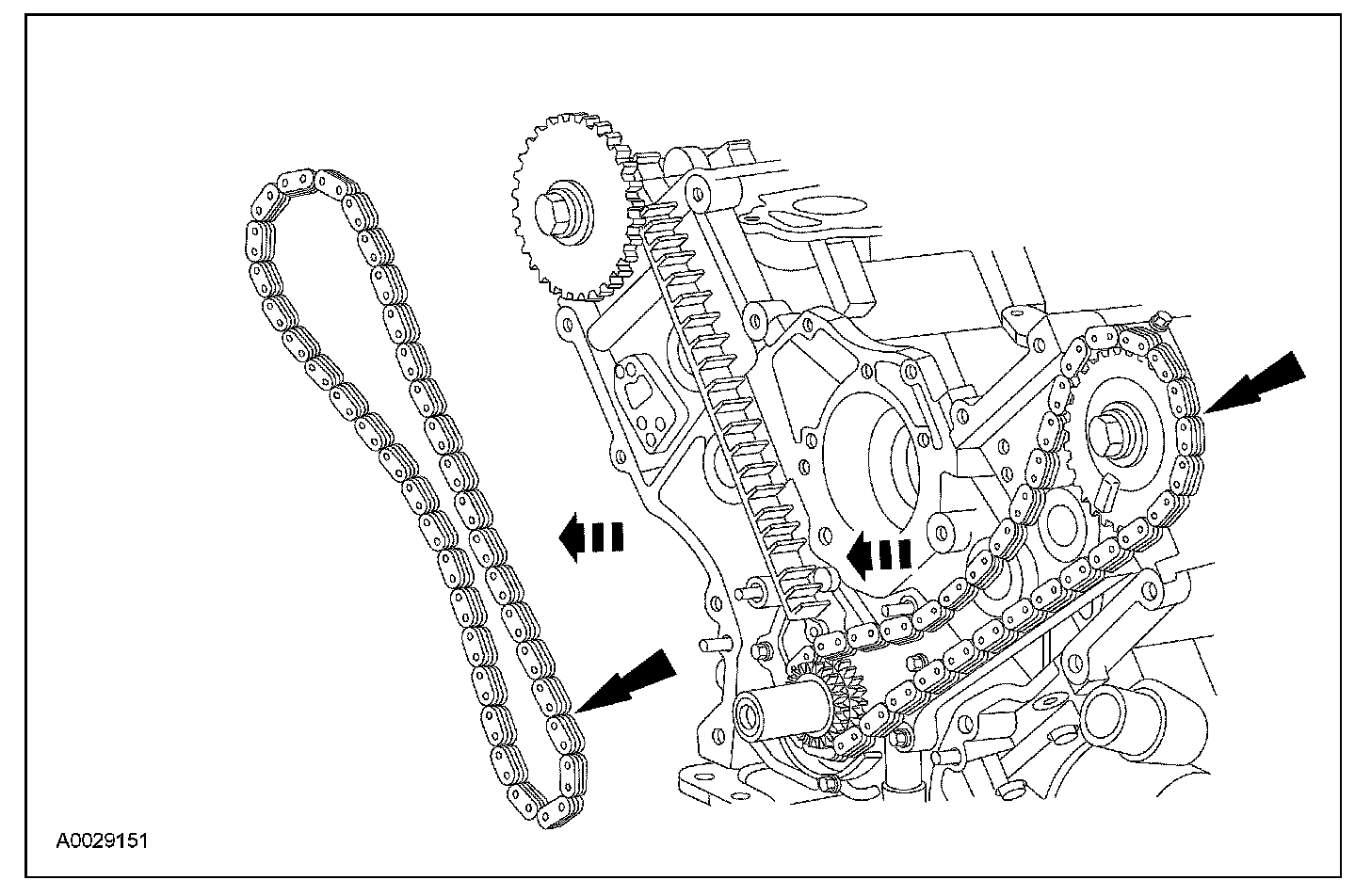 A0029151