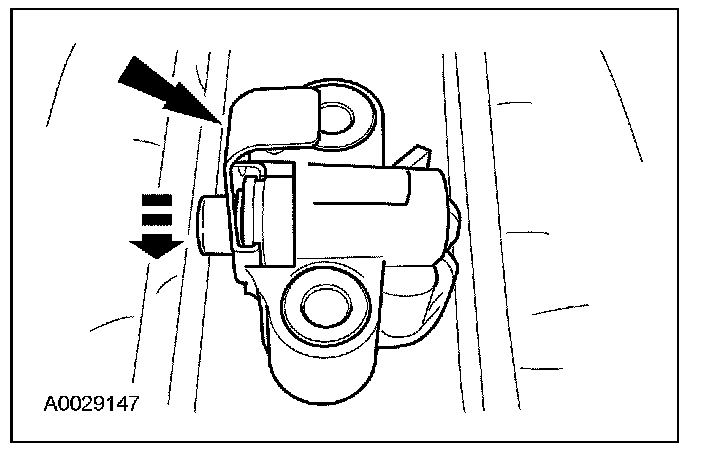 A0029147