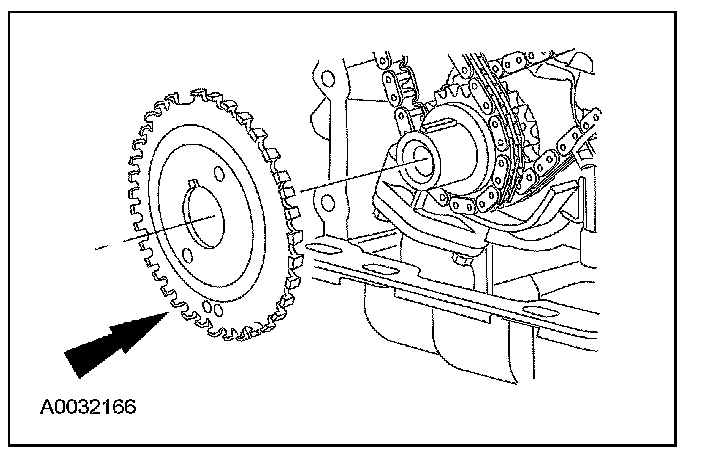 A0032166