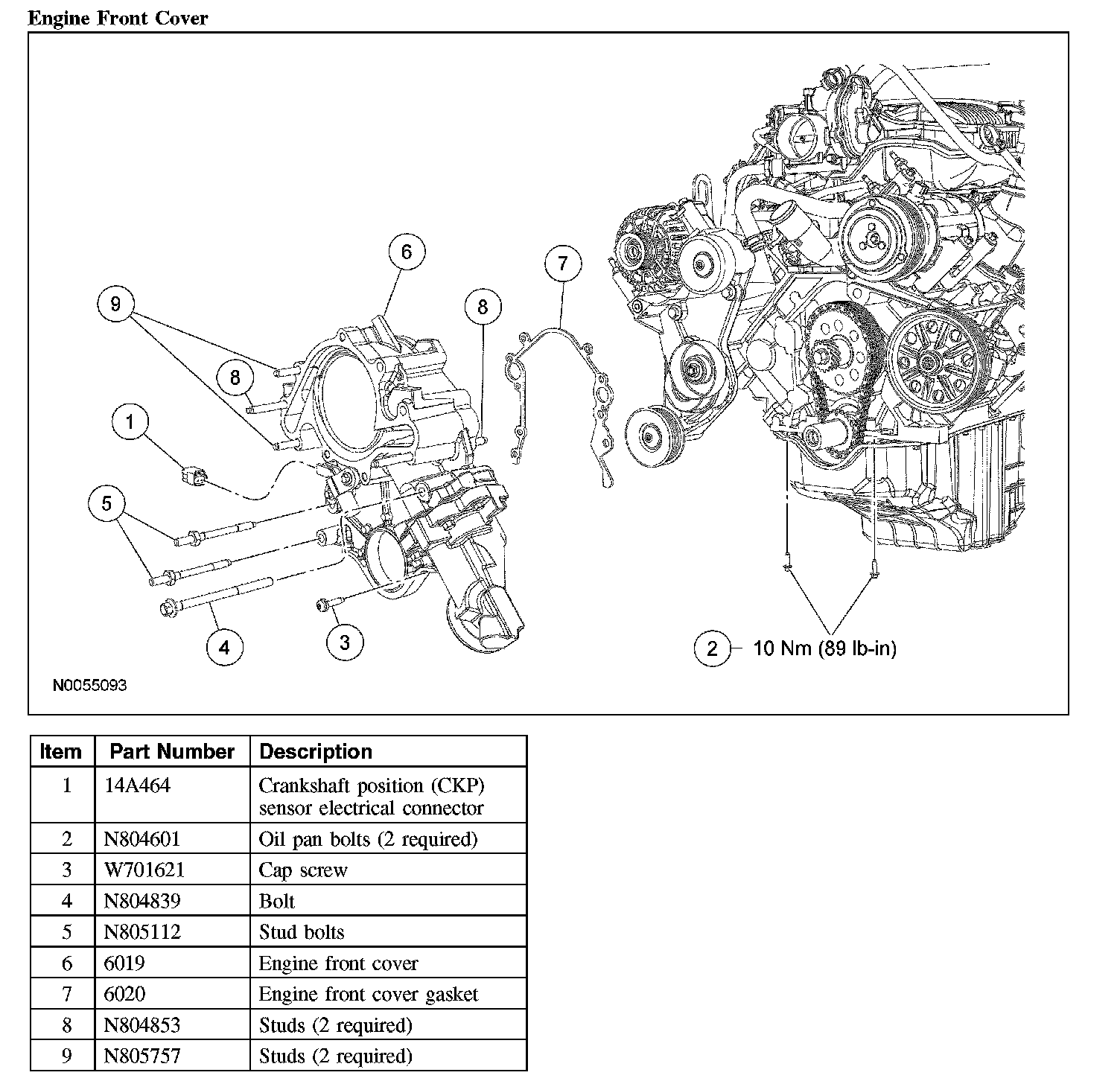 Engine Front Cover

6
7
9
8
8
1
5
4
3
2
10 Nm (89 lb-in)
N0055093

| Item | Part Number | Description |
|---|---|---|
| 1 | 14A464 | Crankshaft position (CKP) sensor electrical connector |
| 2 | N804601 | Oil pan bolts (2 required) |
| 3 | W701621 | Cap screw |
| 4 | N804839 | Bolt |
| 5 | N805112 | Stud bolts |
| 6 | 6019 | Engine front cover |
| 7 | 6020 | Engine front cover gasket |
| 8 | N804853 | Studs (2 required) |
| 9 | N805757 | Studs (2 required) |