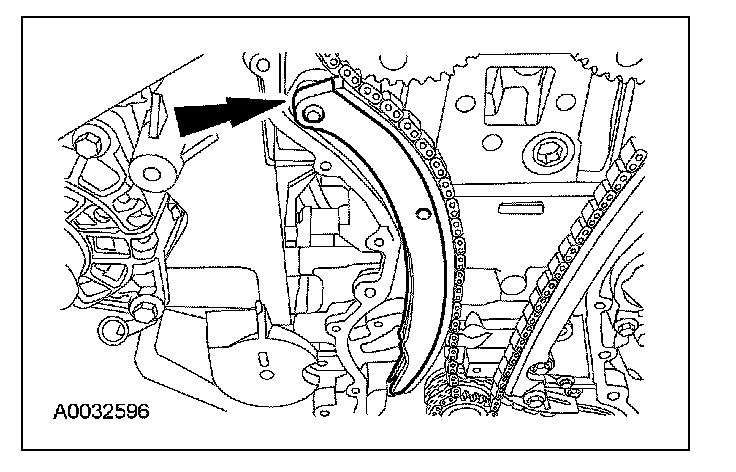 A0032596