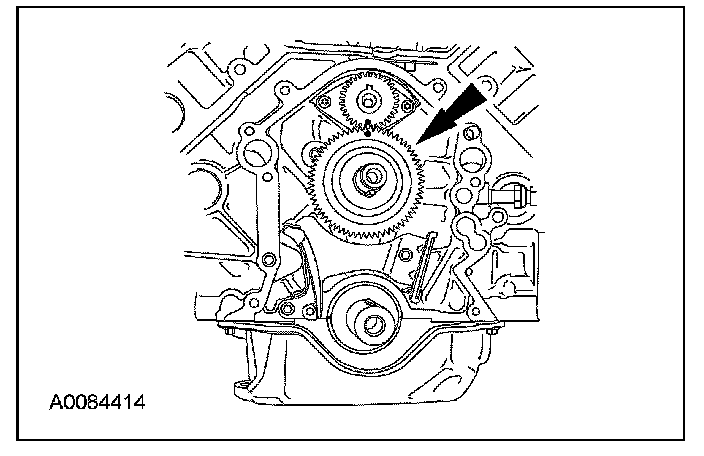 A0084414