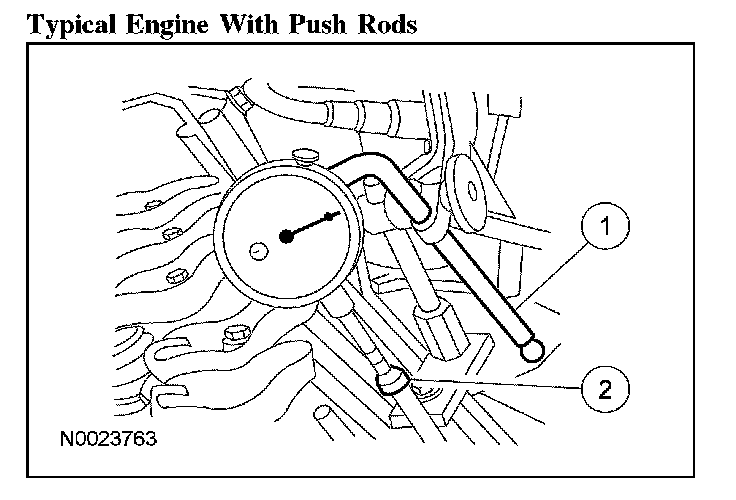 Typical Engine With Push Rods

1

2

N0023763