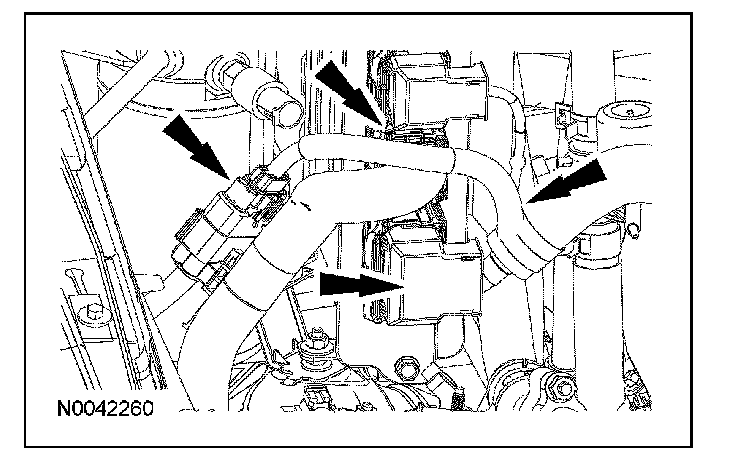 N0042260