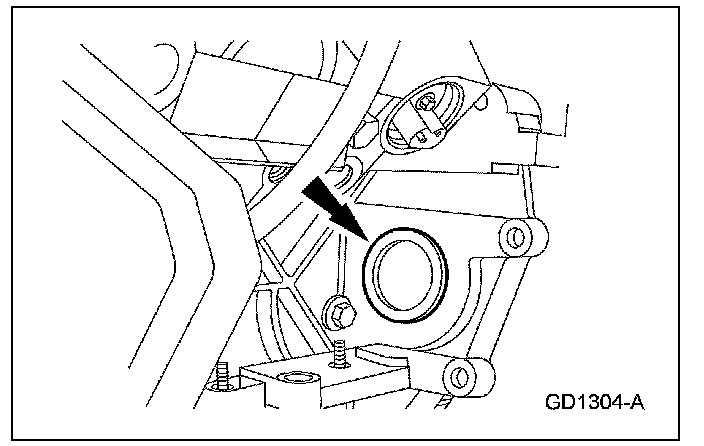 GD1304-A