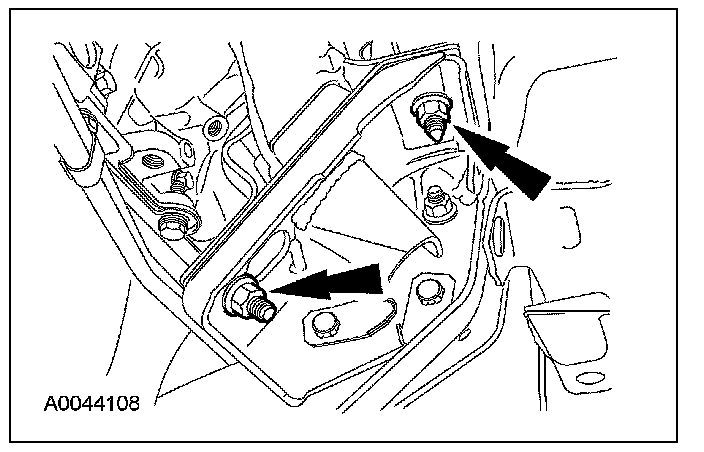 A0044108