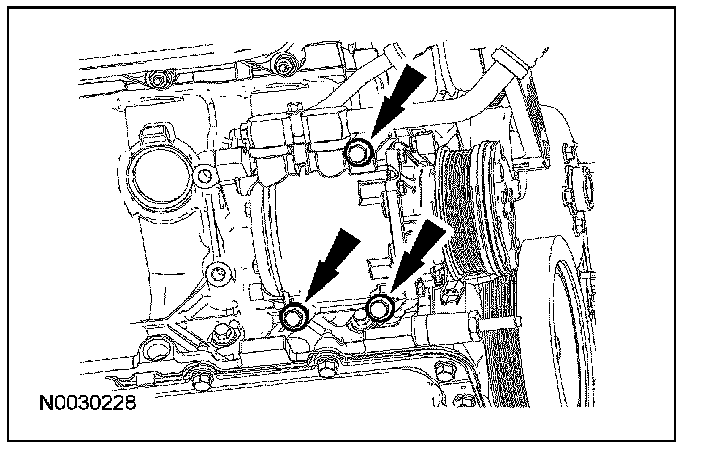 N0030228