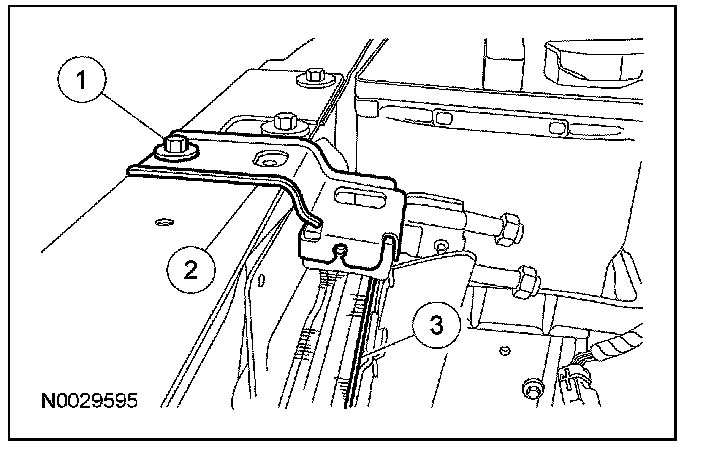 1

2

3

N0029595