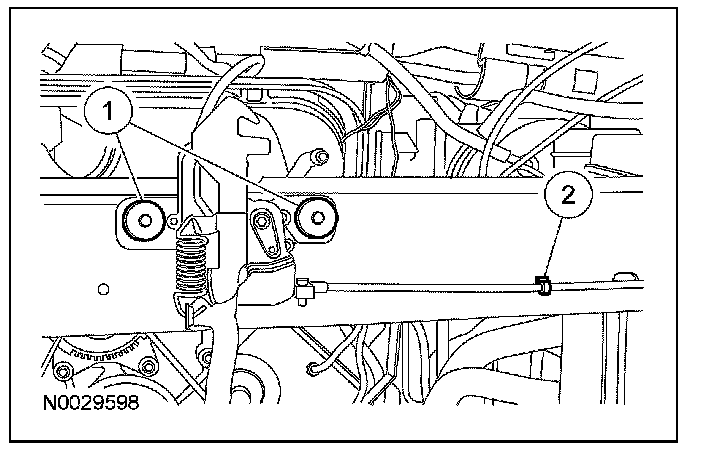 1

2

N0029598