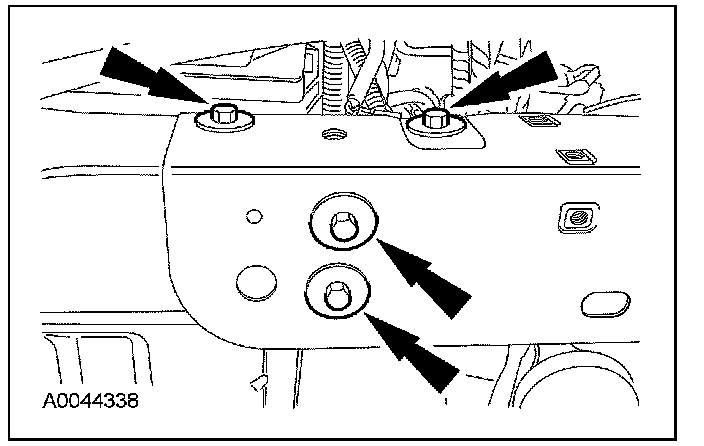 A0044338