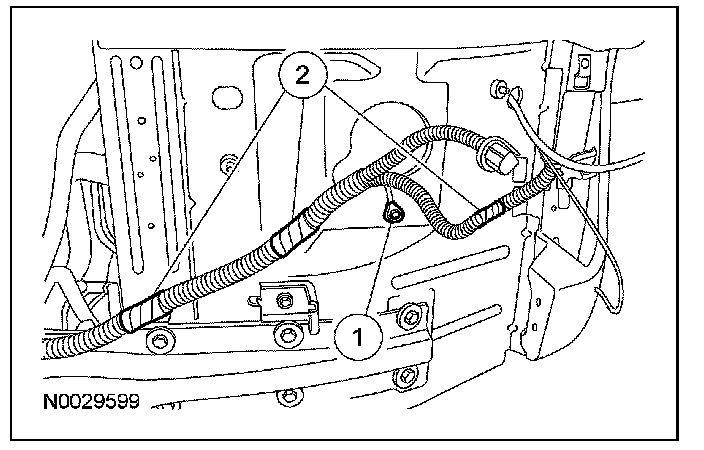 2

1

N0029599