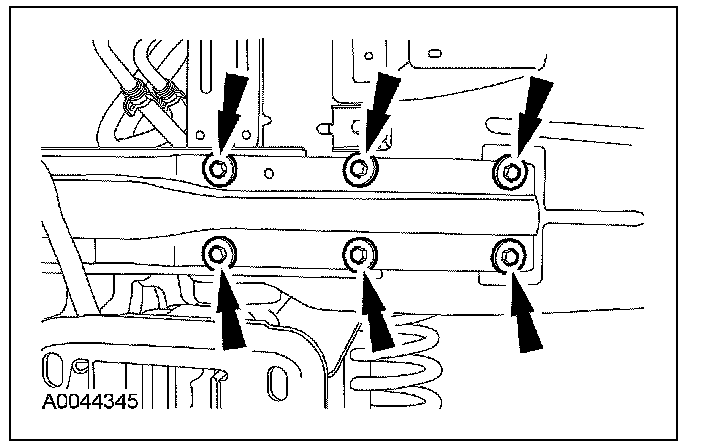 A0044345