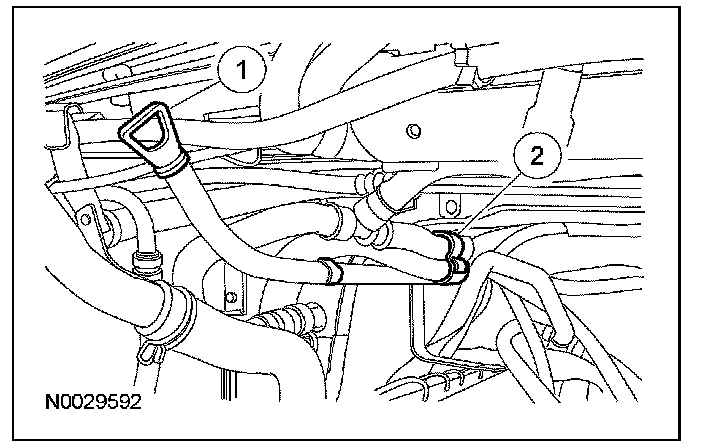 1
2
N0029592